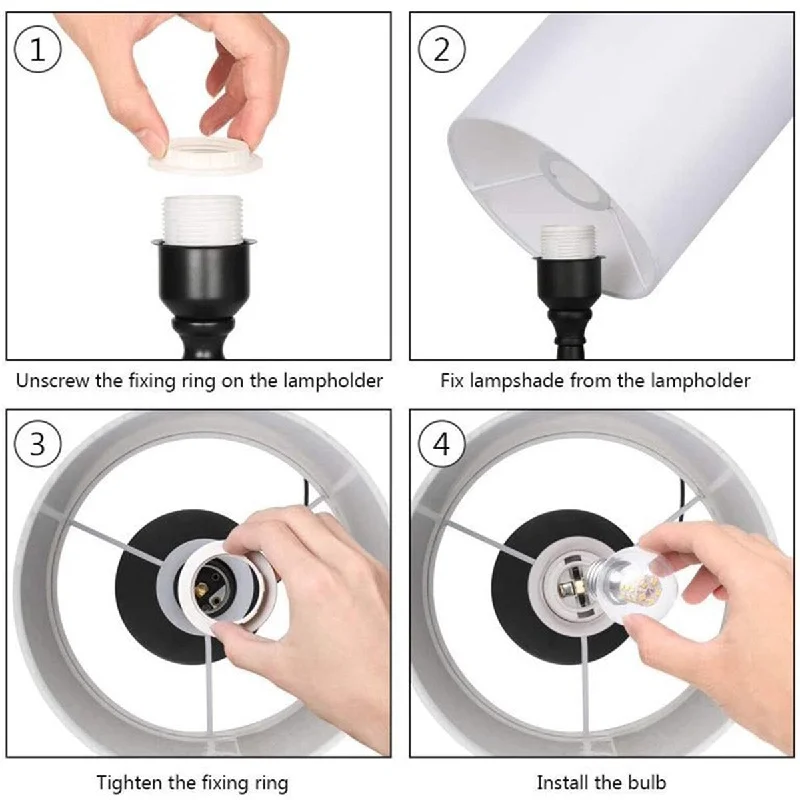 1
Unscrew the fixing ring on the lampholder

2
Fix lampshade from the lampholder

3
Tighten the fixing ring

4
Install the bulb